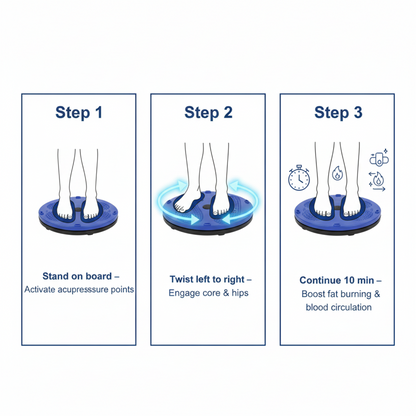 Step 1

Stand on board –
Activate acupresssure points

Step 2

Twist left to right –
Engage core & hips

Step 3

Continue 10 min –
Boost fat burning & blood circulation