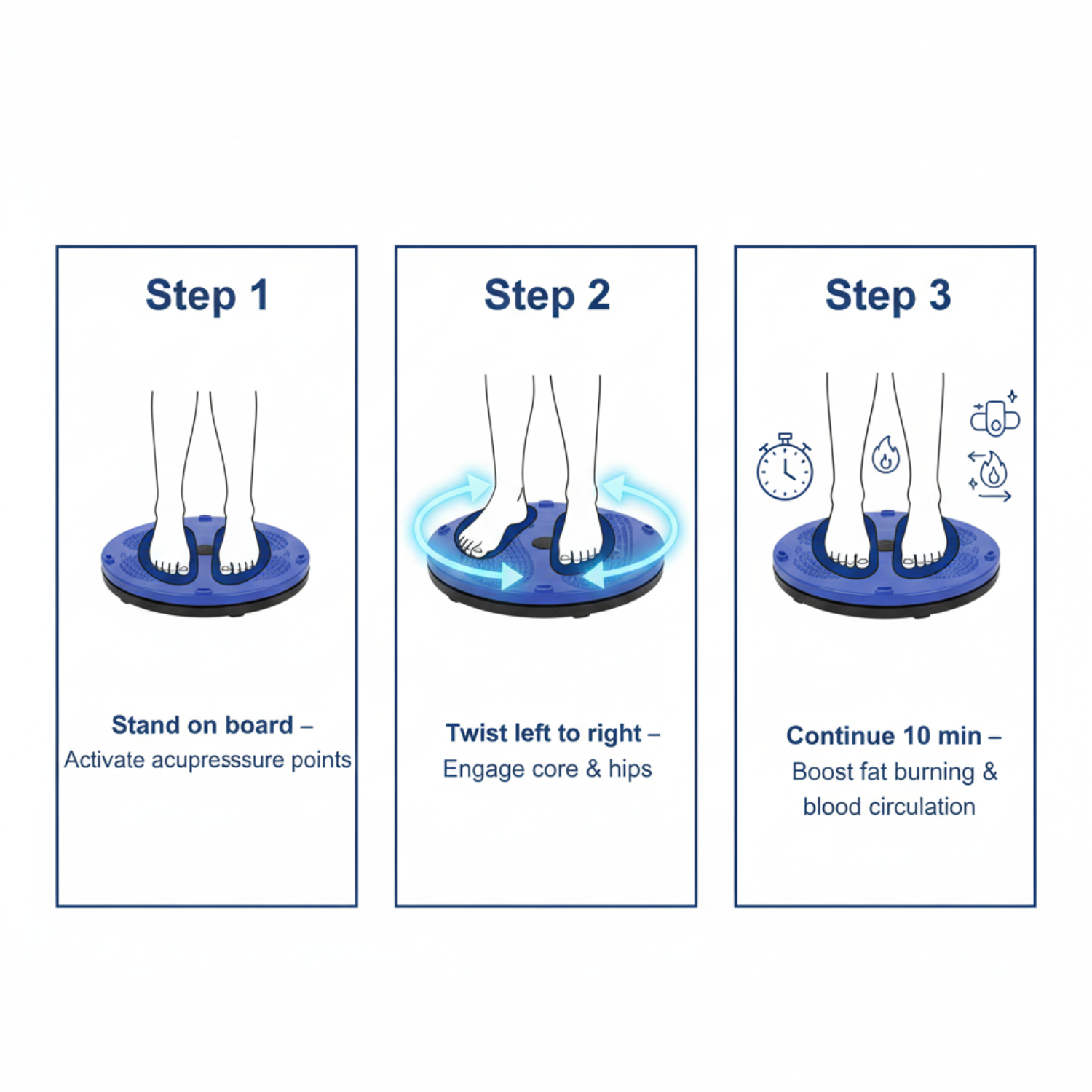 Step 1

Stand on board –
Activate acupresssure points

Step 2

Twist left to right –
Engage core & hips

Step 3

Continue 10 min –
Boost fat burning & blood circulation