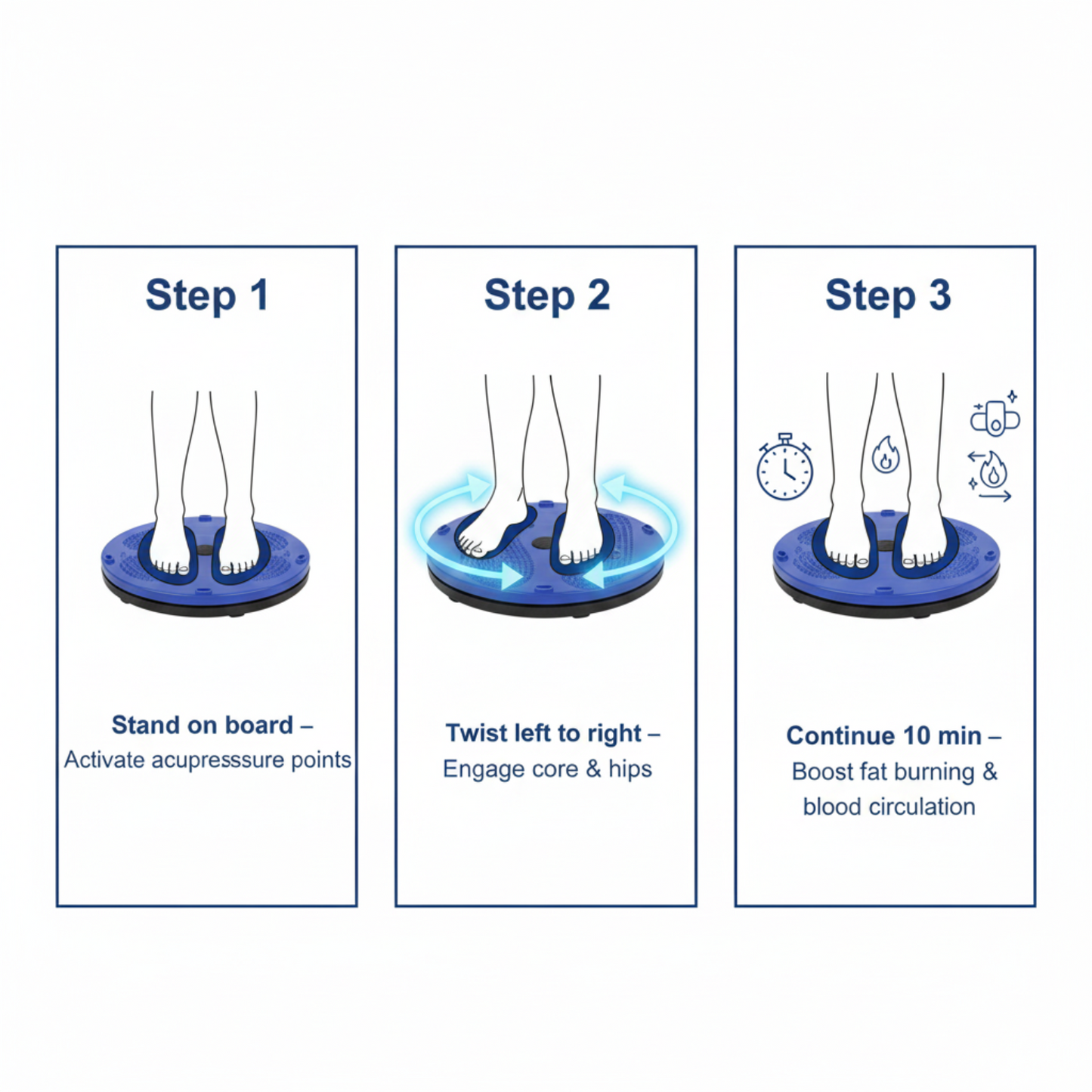 Step 1

Stand on board –
Activate acupresssure points

Step 2

Twist left to right –
Engage core & hips

Step 3

Continue 10 min –
Boost fat burning &
blood circulation