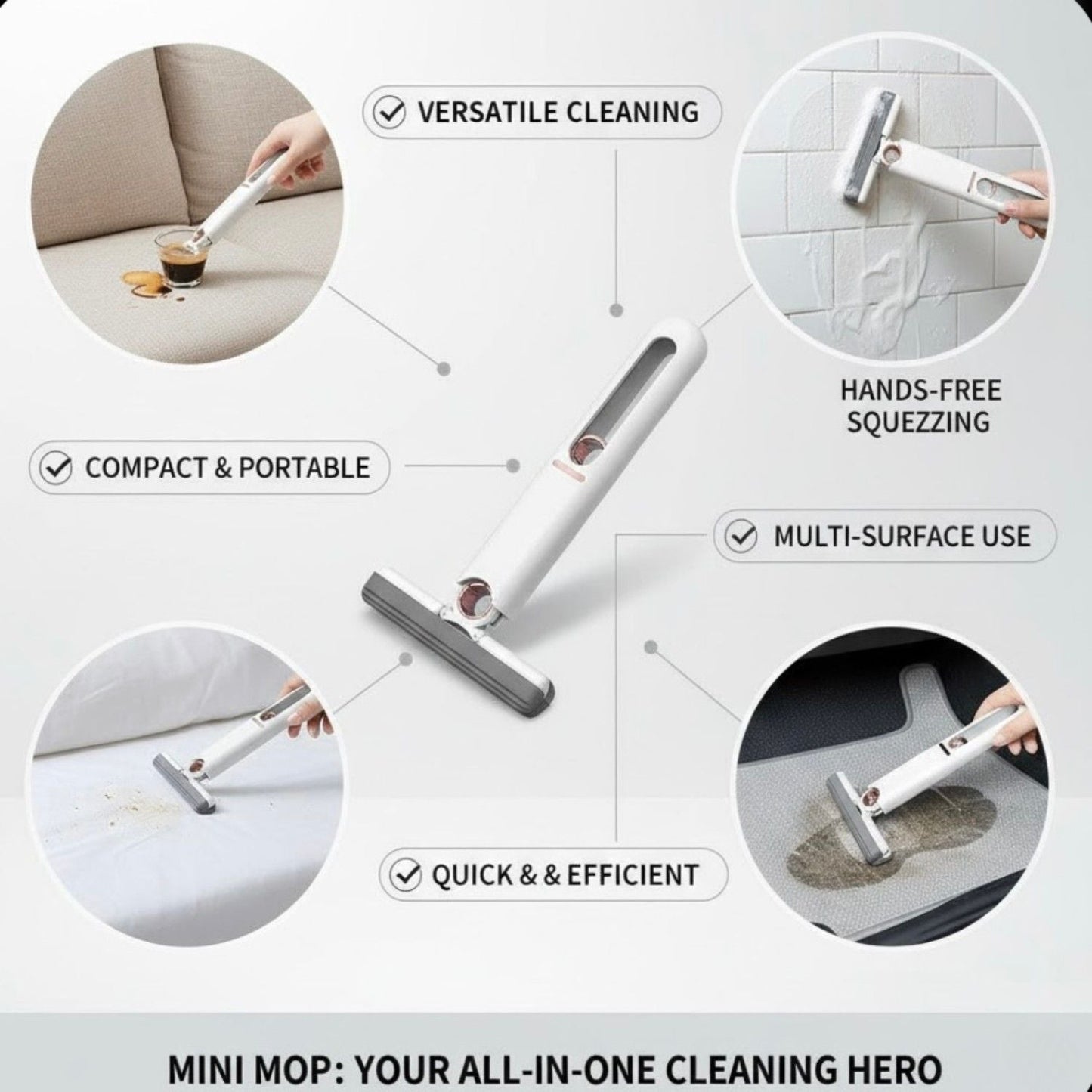 VERSATILE CLEANING

HANDS-FREE SQUEZZING

COMPACT & PORTABLE

MULTI-SURFACE USE

QUICK & & EFFICIENT

MINI MOP: YOUR ALL-IN-ONE CLEANING HERO